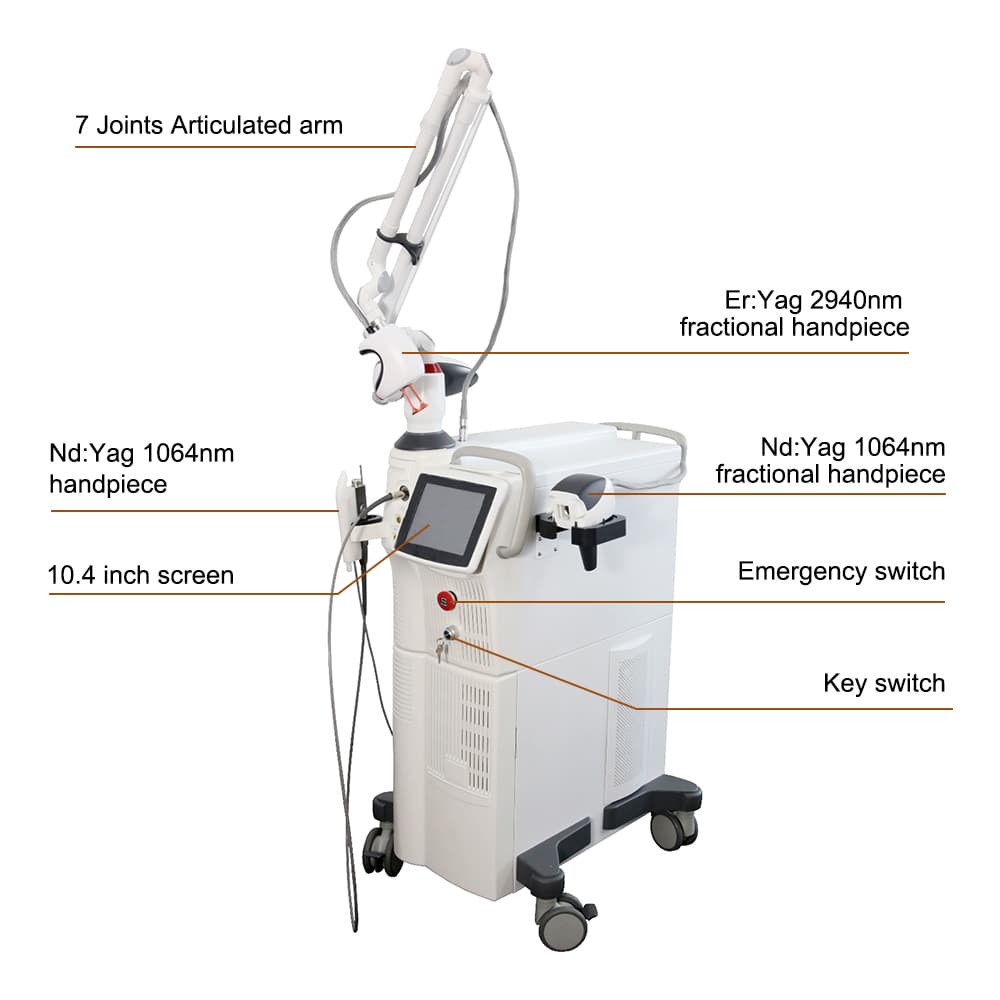 7 Joints Articulated arm

Er:Yag 2940nm fractional handpiece

Nd:Yag 1064nm handpiece

Nd:Yag 1064nm fractional handpiece

10.4 inch screen

Emergency switch

Key switch