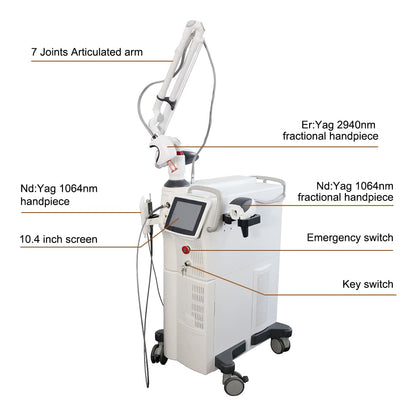 7 Joints Articulated arm

Er:Yag 2940nm
fractional handpiece

Nd:Yag 1064nm
handpiece

Nd:Yag 1064nm
fractional handpiece

10.4 inch screen

Emergency switch

Key switch